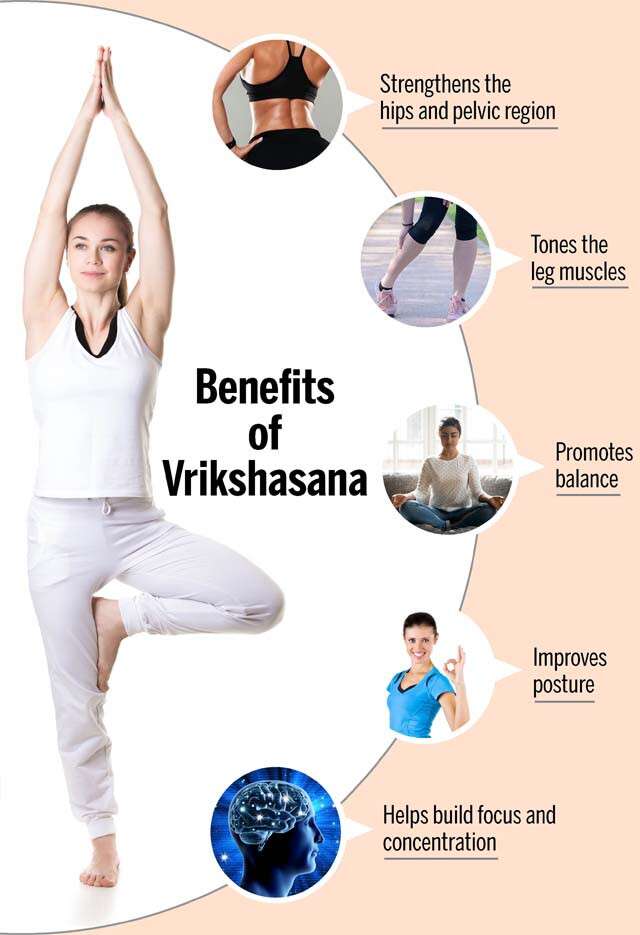 Benefits of Vrikshasana

Strengthens the hips and pelvic region

Tones the leg muscles

Promotes balance

Improves posture

Helps build focus and concentration